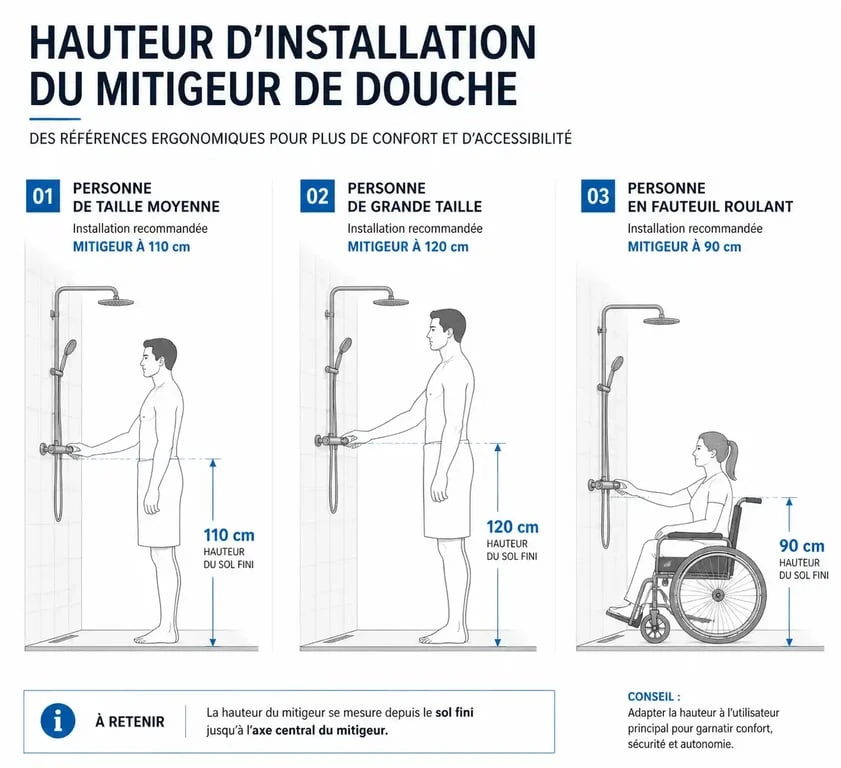 HAUTEUR D'INSTALLATION DU MITIGEUR DE DOUCHE

DES RÉFÉRENCES ERGONOMIQUES POUR PLUS DE CONFORT ET D'ACCESSIBILITÉ

01 PERSONNE DE TAILLE MOYENNE
Installation recommandée
MITIGEUR À 110 cm

110 cm
HAUTEUR DU SOL FINI

02 PERSONNE DE GRANDE TAILLE
Installation recommandée
MITIGEUR À 120 cm

120 cm
HAUTEUR DU SOL FINI

03 PERSONNE EN FAUTEUIL ROULANT
Installation recommandée
MITIGEUR À 90 cm

90 cm
HAUTEUR DU SOL FINI

i À RETENIR
La hauteur du mitigeur se mesure depuis le sol fini jusqu'à l'axe central du mitigeur.

CONSEIL :
Adapter la hauteur à l'utilisateur principal pour garnatir confort, sécurité et autonomie.