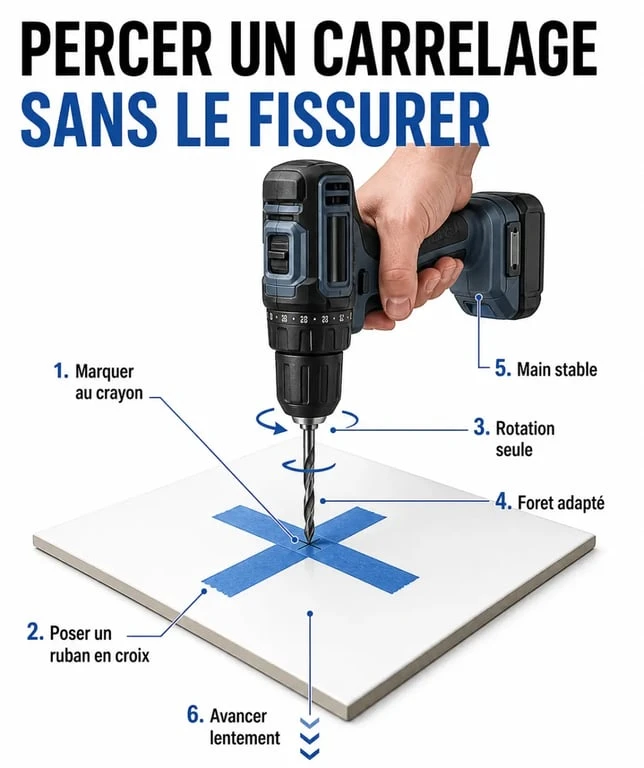 PERCER UN CARRELAGE
SANS LE FISSURER

1. Marquer au crayon

5. Main stable

3. Rotation seule

4. Foret adapté

2. Poser un ruban en croix

6. Avancer lentement